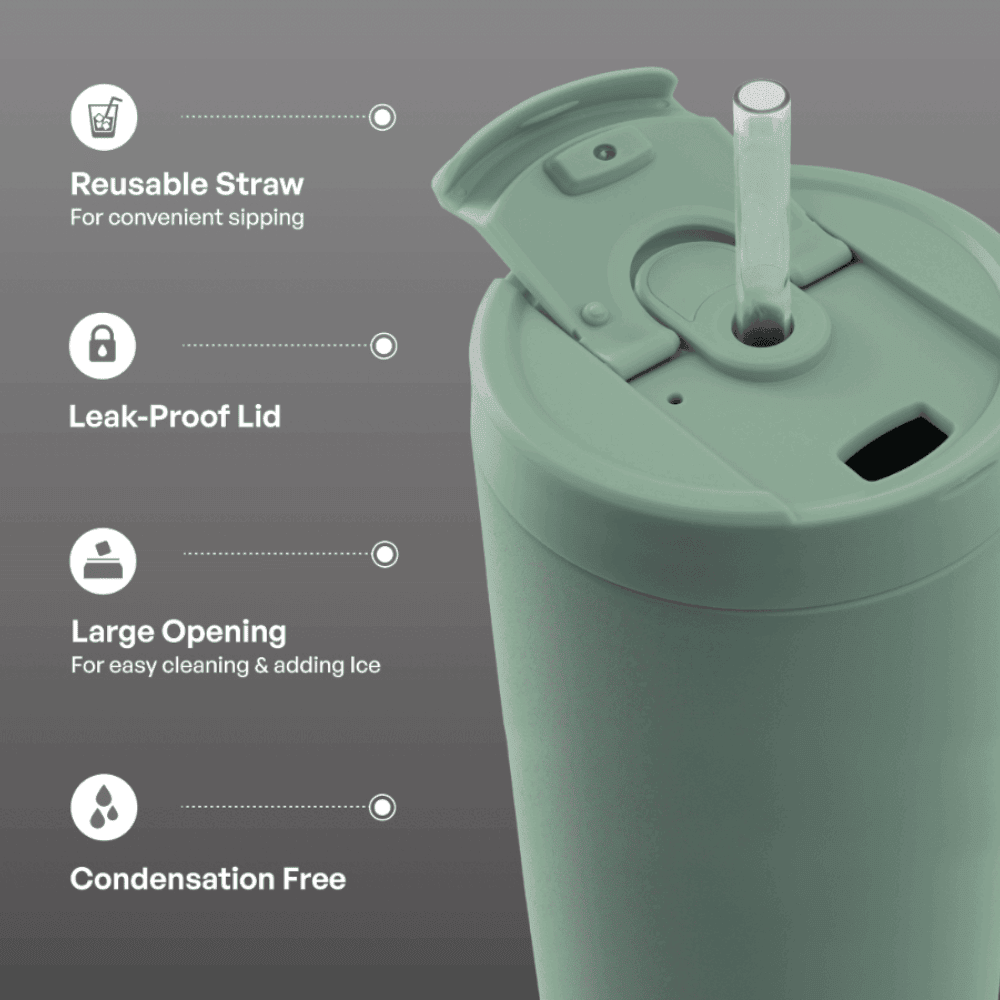 Reusable Straw
For convenient sipping

Leak-Proof Lid

Large Opening
For easy cleaning & adding Ice

Condensation Free