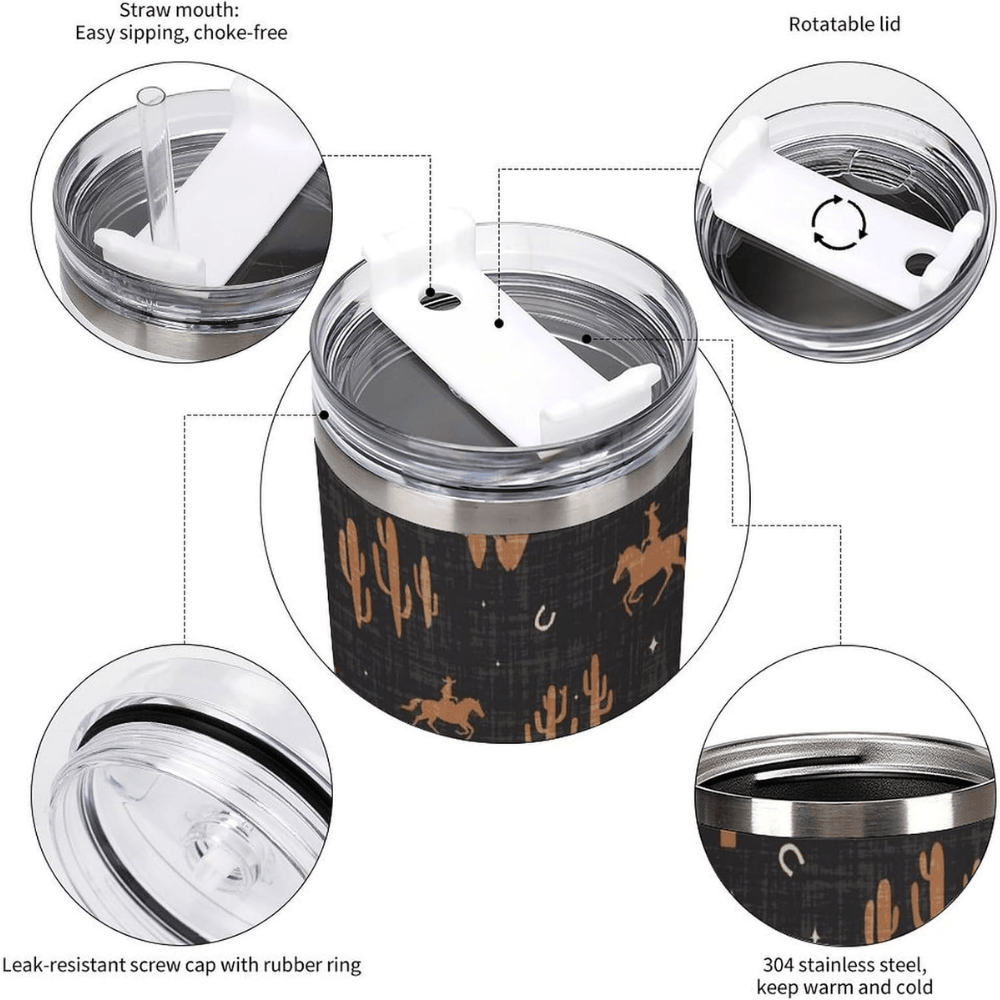 Straw mouth:
Easy sipping, choke-free

Rotatable lid

Leak-resistant screw cap with rubber ring

304 stainless steel,
keep warm and cold